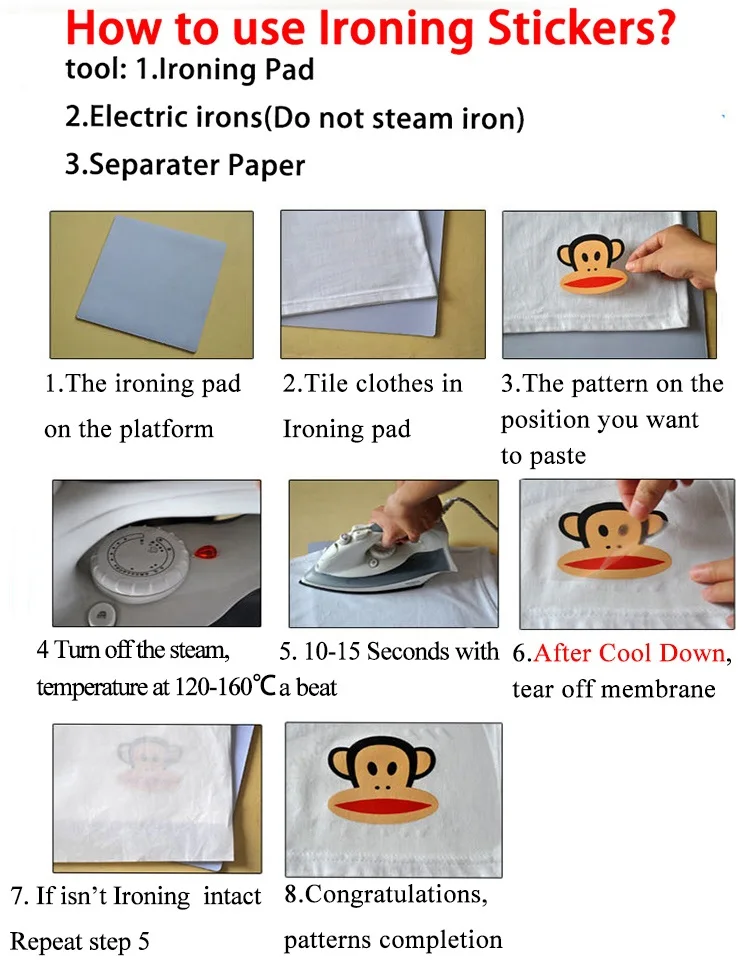 How to use Ironing Stickers?
tool: 1.Ironing Pad
2.Electric irons(Do not steam iron)
3.Separater Paper

1.The ironing pad on the platform

2.Tile clothes in Ironing pad

3.The pattern on the position you want to paste

4 Turn off the steam, temperature at 120-160℃

5. 10-15 Seconds with a beat

6.After Cool Down, tear off membrane

7. If isn't Ironing intact Repeat step 5

8.Congratulations, patterns completion